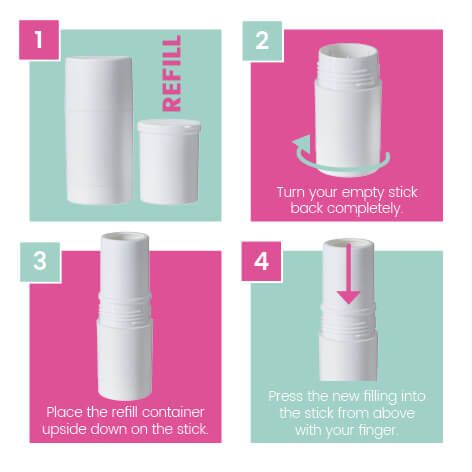 1

REFILL

2

Turn your empty stick back completely.

3

Place the refill container upside down on the stick.

4

Press the new filling into the stick from above with your finger.