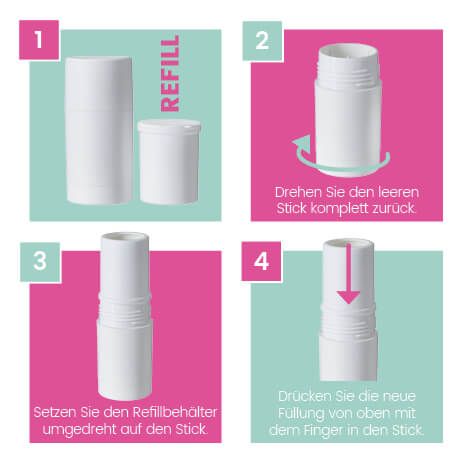 1

REFILL

2

Drehen Sie den leeren Stick komplett zurück.

3

Setzen Sie den Refillbehälter umgedreht auf den Stick.

4

Drücken Sie die neue Füllung von oben mit dem Finger in den Stick.